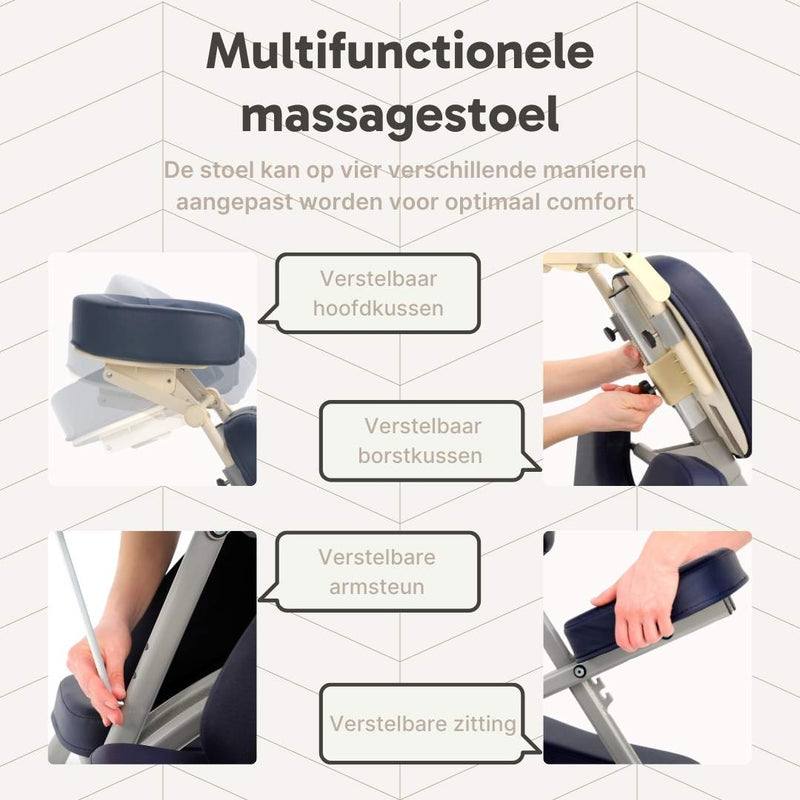 Multifunctionele massagestoel

De stoel kan op vier verschillende manieren aangepast worden voor optimaal comfort

Verstelbaar hoofdkussen

Verstelbaar borstkussen

Verstelbare armsteun

Verstelbare zitting