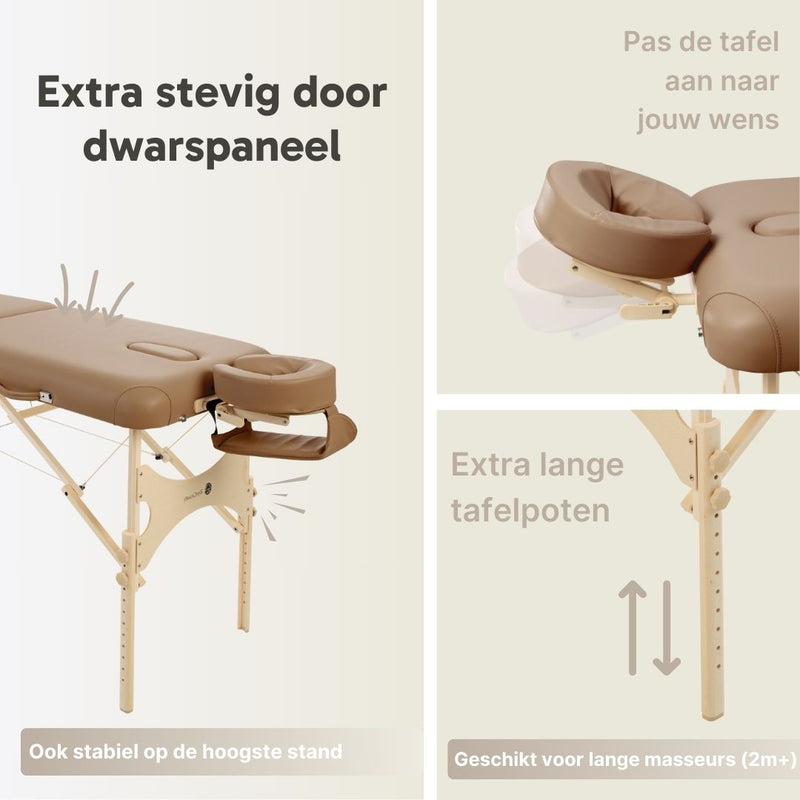 Extra stevig door dwarspaneel

Ook stabiel op de hoogste stand

Pas de tafel aan naar jouw wens

Extra lange tafelpoten

Geschikt voor lange masseurs (2m+)