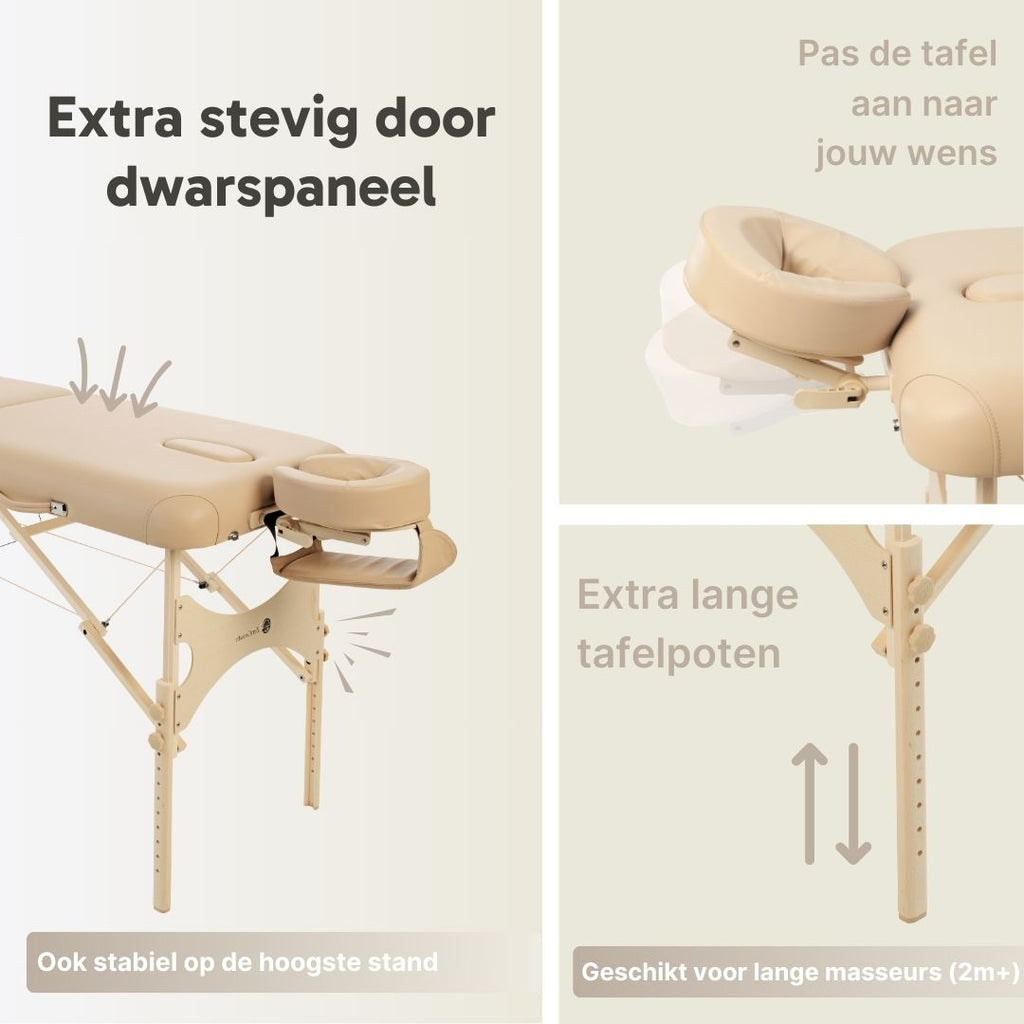 Extra stevig door dwarspaneel

Ook stabiel op de hoogste stand

Pas de tafel aan naar jouw wens

Extra lange tafelpoten

Geschikt voor lange masseurs (2m+)